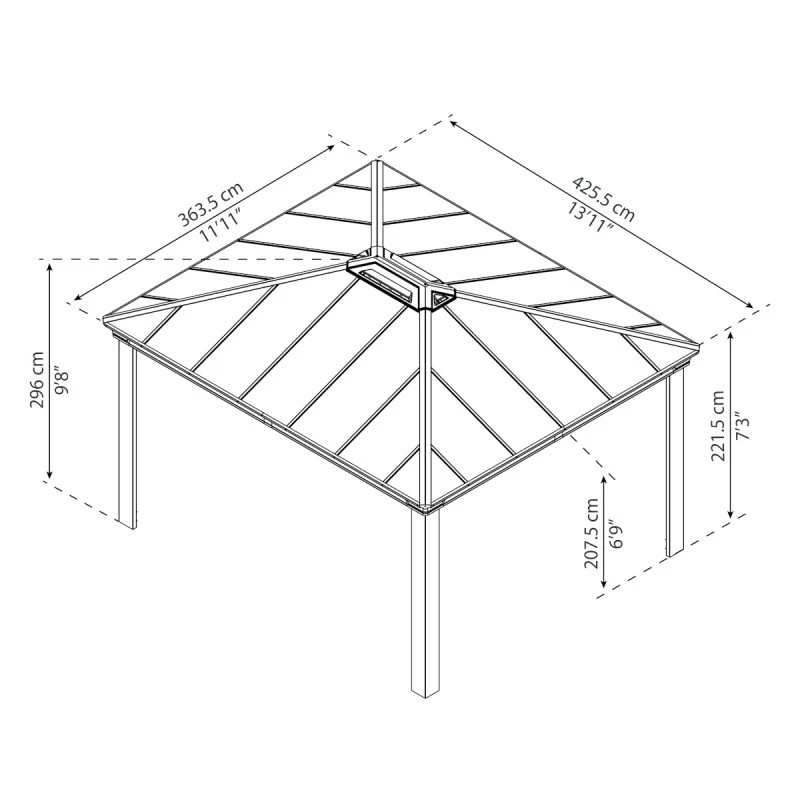 363.5 cm
11'11"

425.5 cm
13'11"

296 cm
9'8"

221.5 cm
7'3"

207.5 cm
6'9"