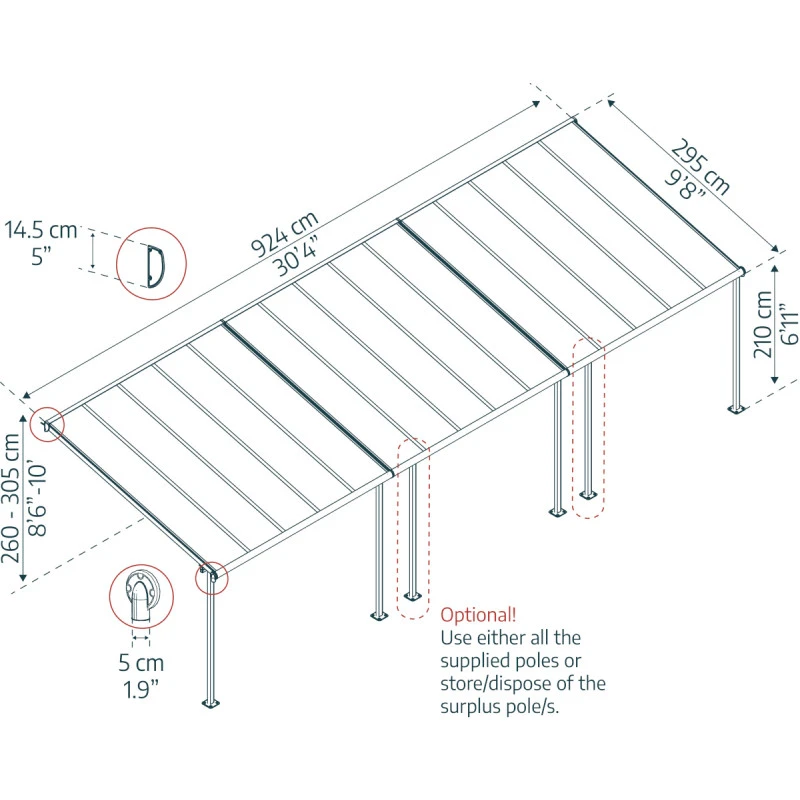 14.5 cm
5"

924 cm
30'4"

295 cm
9'8"

210 cm
6'11"

260 - 305 cm
8'6"-10'

5 cm
1.9"

Optional!
Use either all the supplied poles or store/dispose of the surplus pole/s.